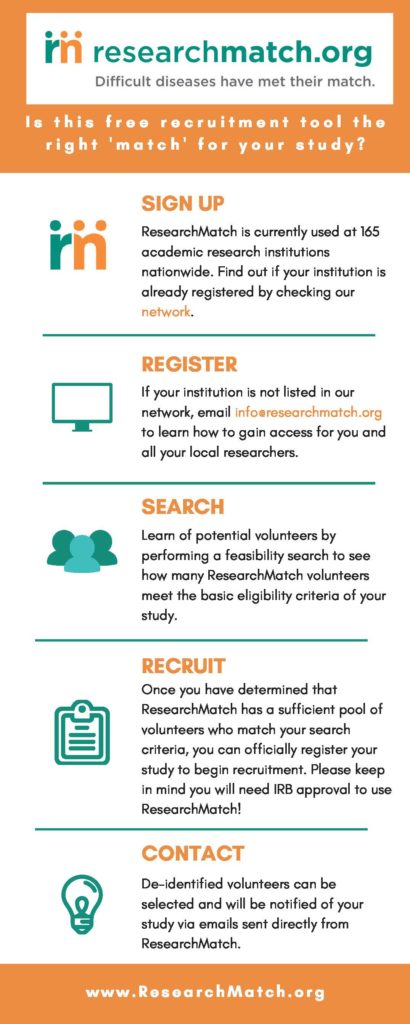 researchmatch.org
Difficult diseases have met their match.

Is this free recruitment tool the right 'match' for your study?

SIGN UP
ResearchMatch is currently used at 165 academic research institutions nationwide. Find out if your institution is already registered by checking our network.

REGISTER
If your institution is not listed in our network, email info@researchmatch.org to learn how to gain access for you and all your local researchers.

SEARCH
Learn of potential volunteers by performing a feasibility search to see how many ResearchMatch volunteers meet the basic eligibility criteria of your study.

RECRUIT
Once you have determined that ResearchMatch has a sufficient pool of volunteers who match your search criteria, you can officially register your study to begin recruitment. Please keep in mind you will need IRB approval to use ResearchMatch!

CONTACT
De-identified volunteers can be selected and will be notified of your study via emails sent directly from ResearchMatch.

www.ResearchMatch.org