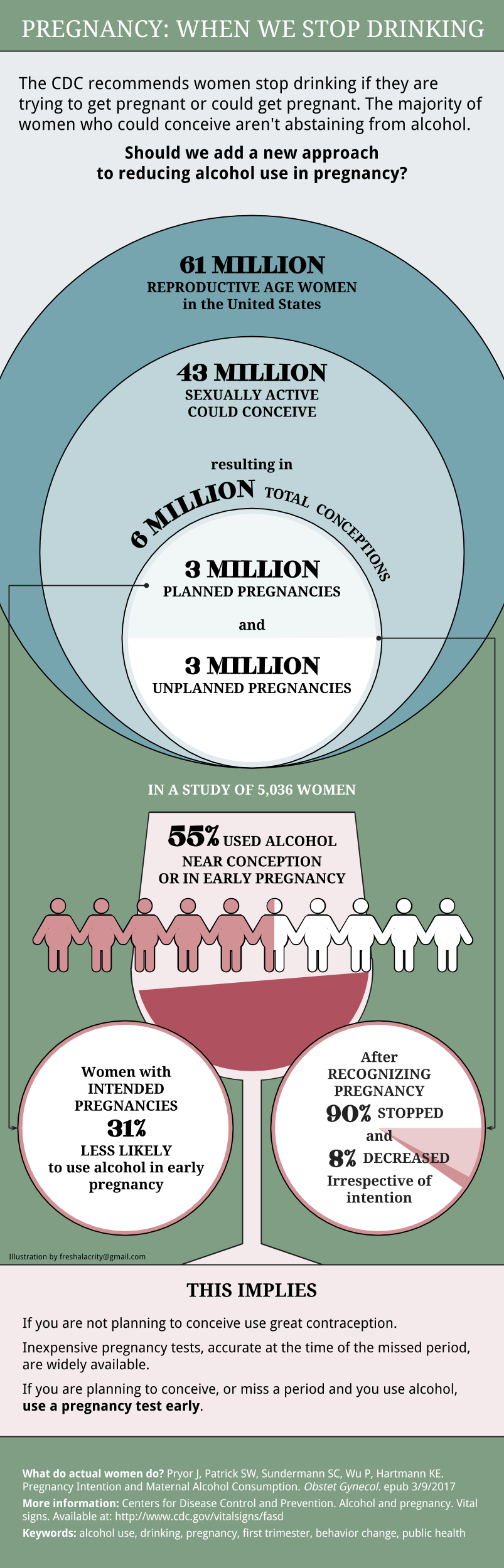 PREGNANCY: WHEN WE STOP DRINKING

The CDC recommends women stop drinking if they are trying to get pregnant or could get pregnant. The majority of women who could conceive aren't abstaining from alcohol.

Should we add a new approach to reducing alcohol use in pregnancy?

61 MILLION
REPRODUCTIVE AGE WOMEN in the United States

43 MILLION
SEXUALLY ACTIVE COULD CONCEIVE

resulting in

6 MILLION TOTAL CONCEPTIONS

3 MILLION
PLANNED PREGNANCIES

and

3 MILLION
UNPLANNED PREGNANCIES

IN A STUDY OF 5,036 WOMEN

55% USED ALCOHOL NEAR CONCEPTION OR IN EARLY PREGNANCY

Women with INTENDED PREGNANCIES 31% LESS LIKELY to use alcohol in early pregnancy

After RECOGNIZING PREGNANCY 90% STOPPED and 8% DECREASED Irrespective of intention

Illustration by freshalacrity@gmail.com

THIS IMPLIES

If you are not planning to conceive use great contraception.

Inexpensive pregnancy tests, accurate at the time of the missed period, are widely available.

If you are planning to conceive, or miss a period and you use alcohol, use a pregnancy test early.

What do actual women do? Pryor J, Patrick SW, Sundermann SC, Wu P, Hartmann KE. Pregnancy Intention and Maternal Alcohol Consumption. Obstet Gynecol. epub 3/9/2017
More information: Centers for Disease Control and Prevention. Alcohol and pregnancy. Vital signs. Available at: http://www.cdc.gov/vitalsigns/fasd
Keywords: alcohol use, drinking, pregnancy, first trimester, behavior change, public health